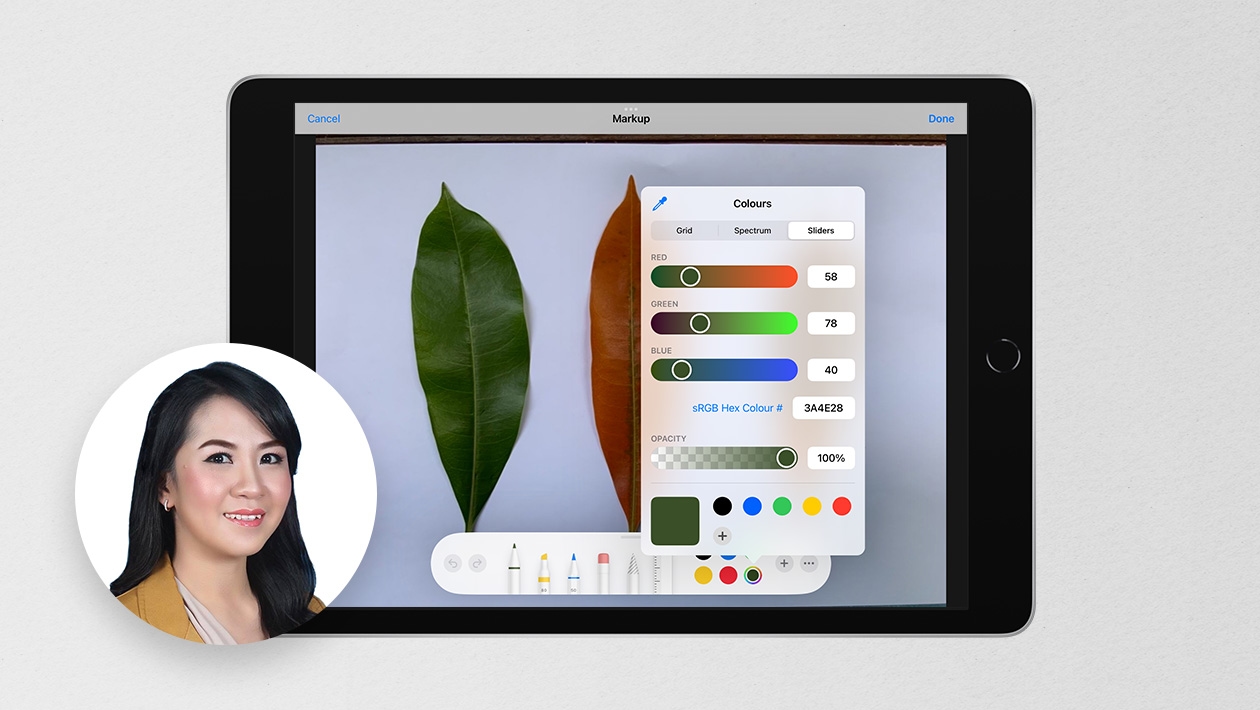 Cancel
Markup
Done

Colours
Grid
Spectrum
Sliders
RED
58
GREEN
78
BLUE
40
sRGB Hex Colour #
3A4E28
OPACITY
100%